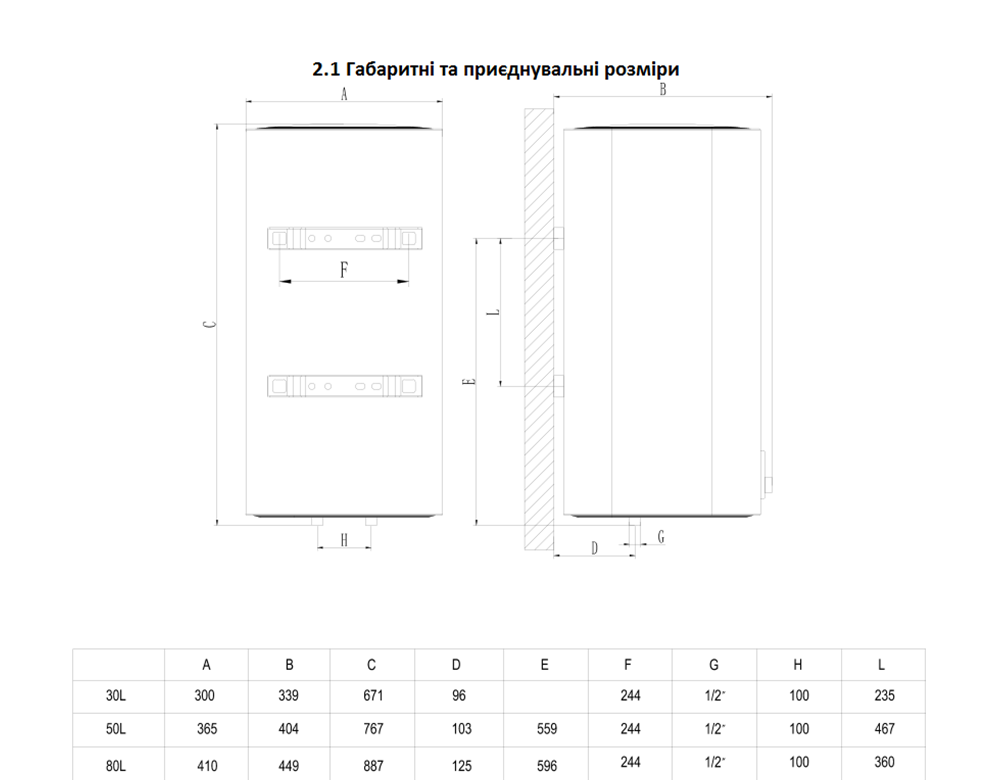 2.1 Габаритні та приєднувальні розміри

A
B
C
F
L
E
H
D
G

|  | A | B | C | D | E | F | G | H | L |
|---|---|---|---|---|---|---|---|---|---|
| 30L | 300 | 339 | 671 | 96 |  | 244 | 1/2" | 100 | 235 |
| 50L | 365 | 404 | 767 | 103 | 559 | 244 | 1/2" | 100 | 467 |
| 80L | 410 | 449 | 887 | 125 | 596 | 244 | 1/2" | 100 | 360 |