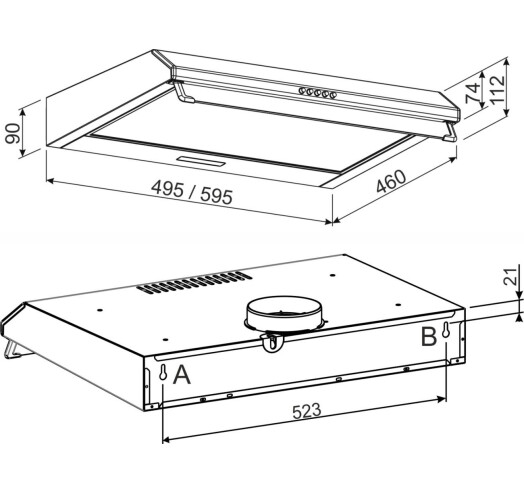 90
74
112
495 / 595
460
21
B
A
523